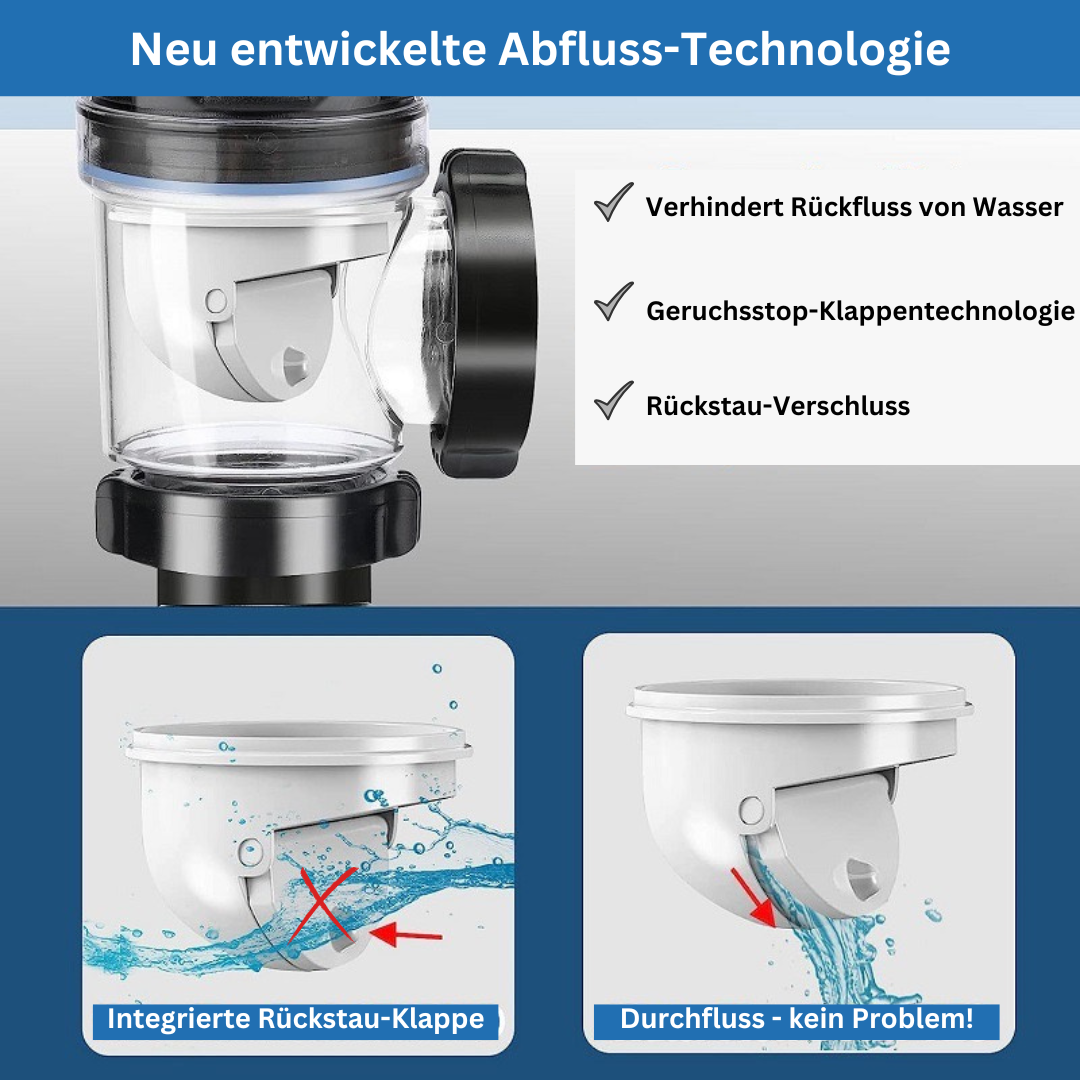 Neu entwickelte Abfluss-Technologie

Verhindert Rückfluss von Wasser

Geruchsstop-Klappentechnologie

Rückstau-Verschluss

Integrierte Rückstau-Klappe

Durchfluss - kein Problem!