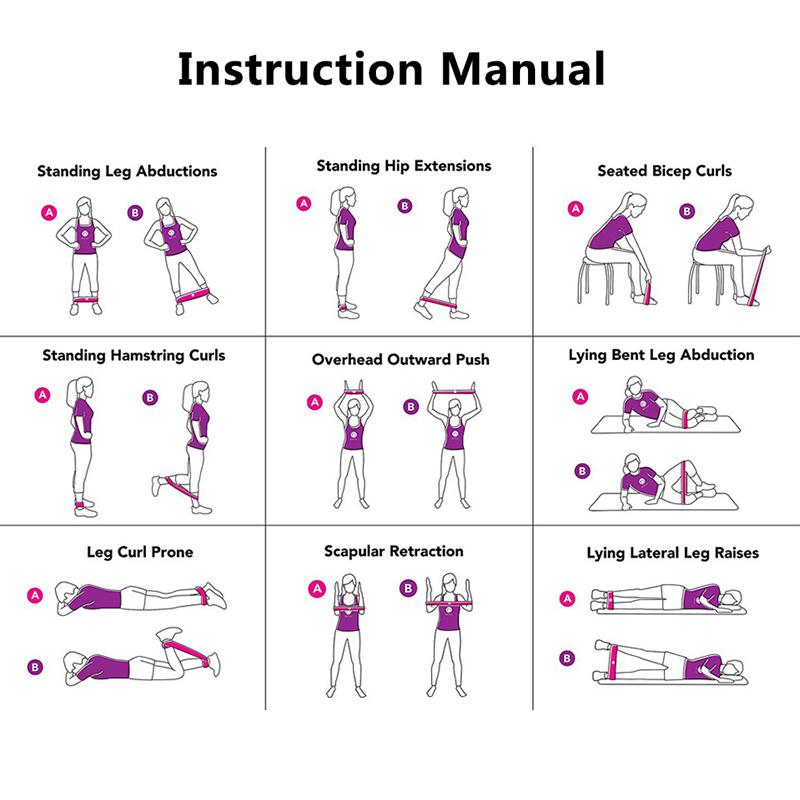 Instruction Manual

Standing Leg Abductions

A B

Standing Hip Extensions

A B

Seated Bicep Curls

A B

Standing Hamstring Curls

A B

Overhead Outward Push

A B

Lying Bent Leg Abduction

A

B

Leg Curl Prone

A

B

Scapular Retraction

A B

Lying Lateral Leg Raises

A

B